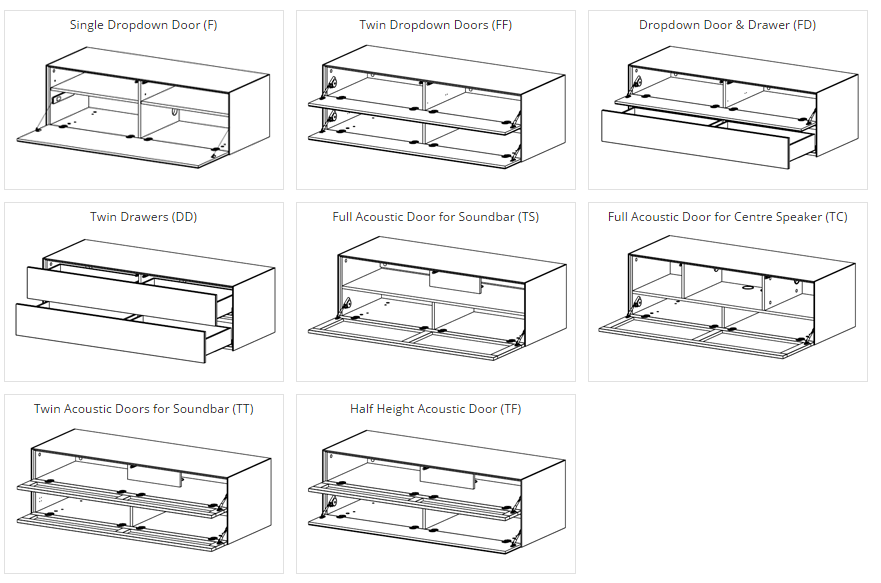 Single Dropdown Door (F)

Twin Dropdown Doors (FF)

Dropdown Door & Drawer (FD)

Twin Drawers (DD)

Full Acoustic Door for Soundbar (TS)

Full Acoustic Door for Centre Speaker (TC)

Twin Acoustic Doors for Soundbar (TT)

Half Height Acoustic Door (TF)